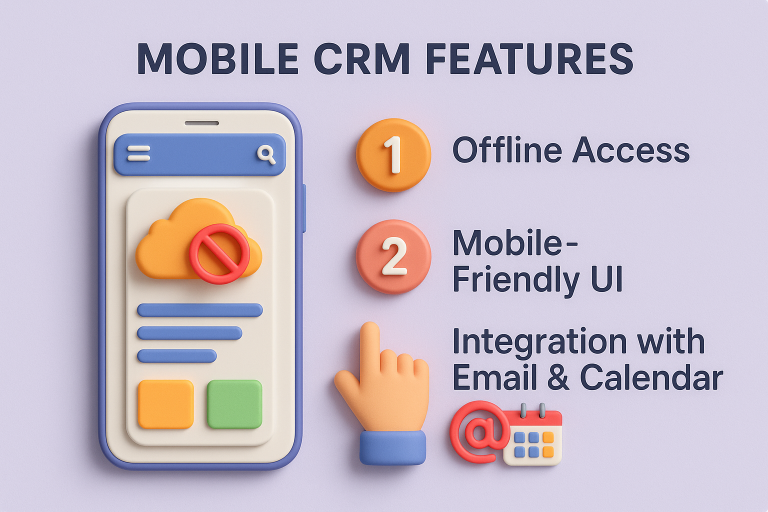 MOBILE CRM FEATURES

1 Offline Access

2 Mobile-Friendly UI

Integration with Email & Calendar

@